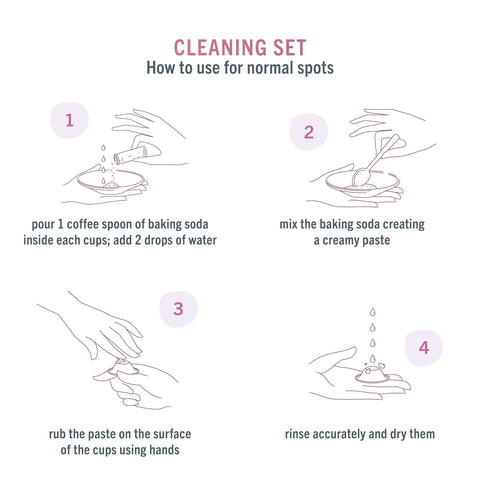 CLEANING SET
How to use for normal spots

1

pour 1 coffee spoon of baking soda inside each cups; add 2 drops of water

2

mix the baking soda creating a creamy paste

3

rub the paste on the surface of the cups using hands

4

rinse accurately and dry them